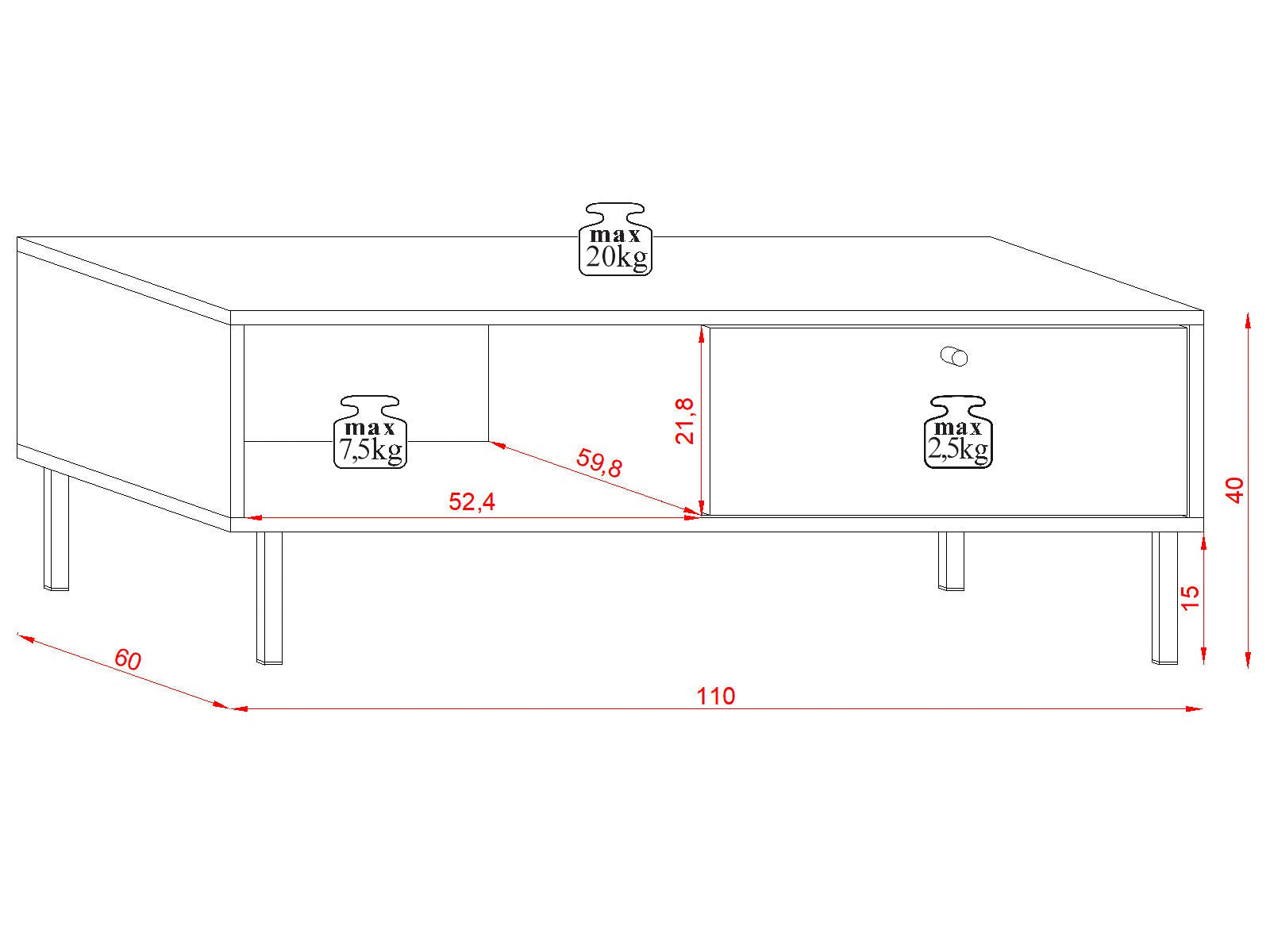 max
20kg

max
7,5kg

21,8

max
2,5kg

59,8

52,4

40

15

60

110